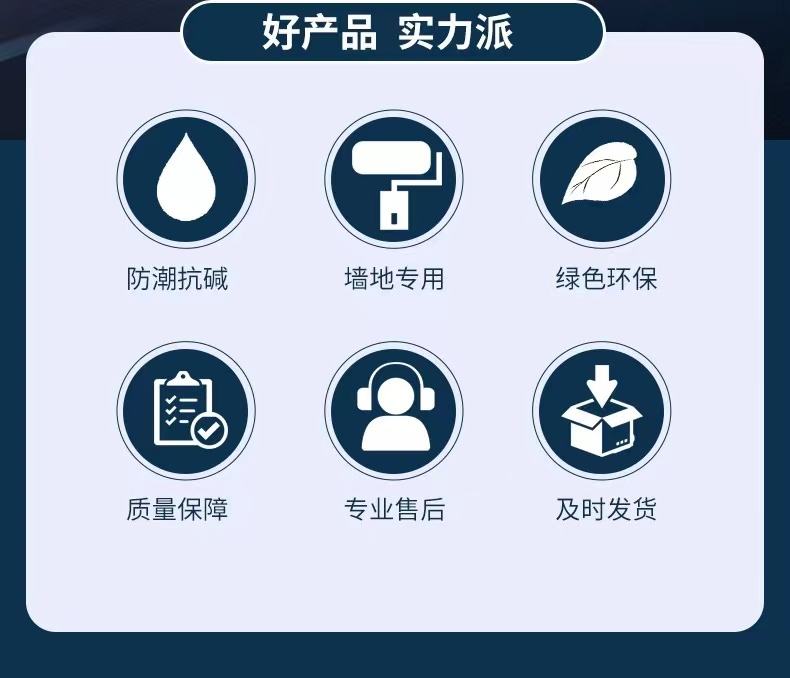 好产品 实力派

防潮抗碱

墙地专用

绿色环保

质量保障

专业售后

及时发货